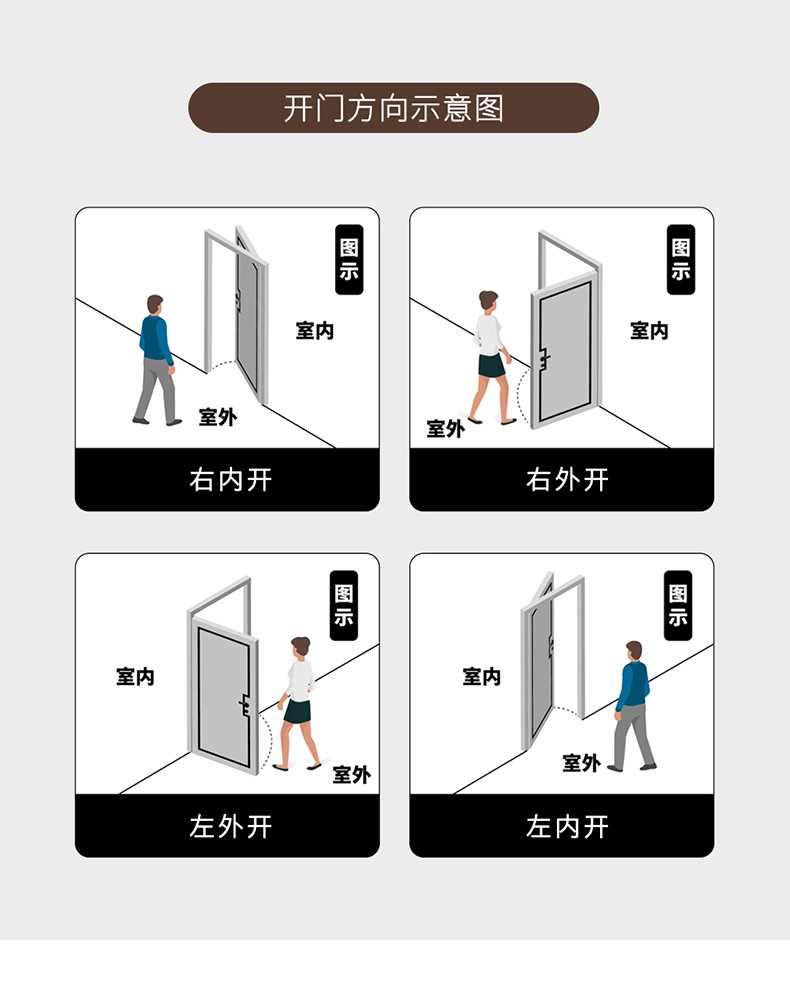 开门方向示意图

图示
室内
室外
右内开

图示
室内
室外
右外开

图示
室内
室外
左外开

图示
室内
室外
左内开